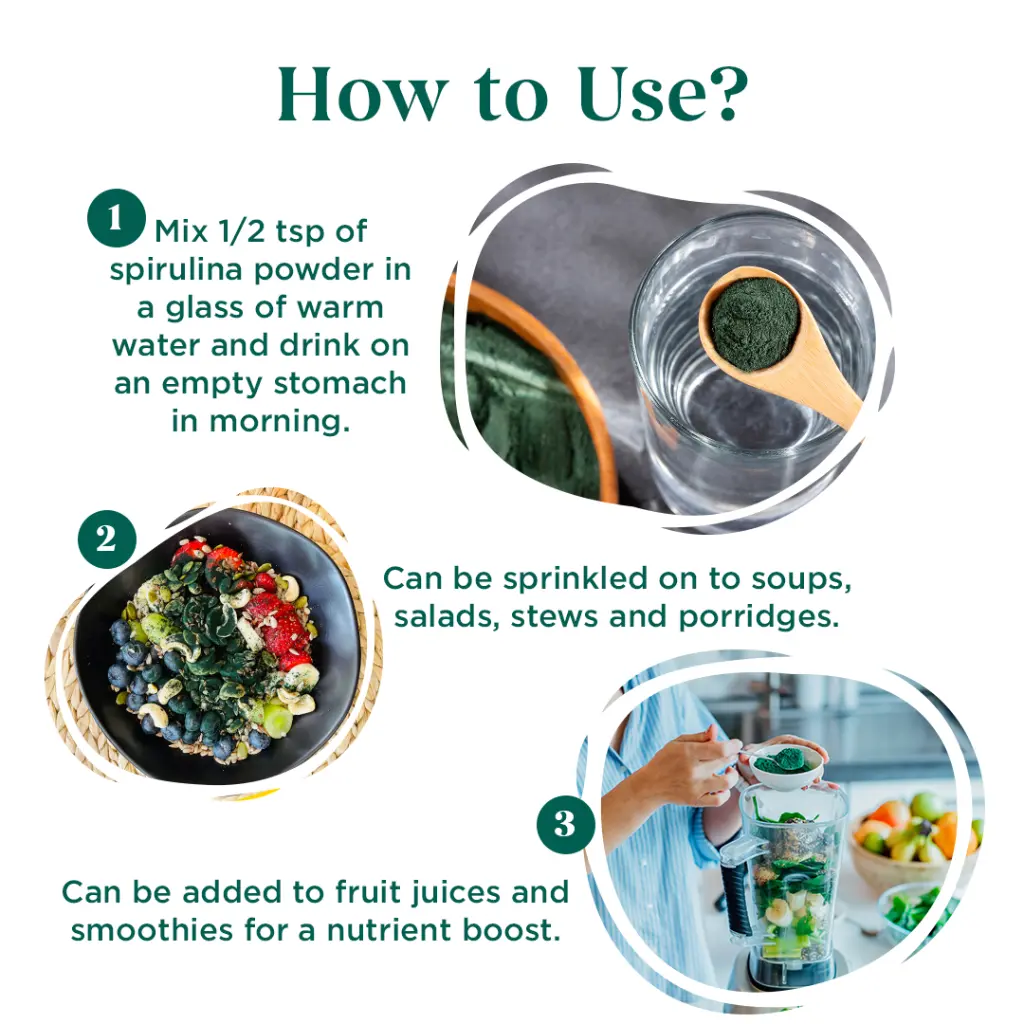 How to Use?

1 Mix 1/2 tsp of spirulina powder in a glass of warm water and drink on an empty stomach in morning.

2

Can be sprinkled on to soups, salads, stews and porridges.

3

Can be added to fruit juices and smoothies for a nutrient boost.