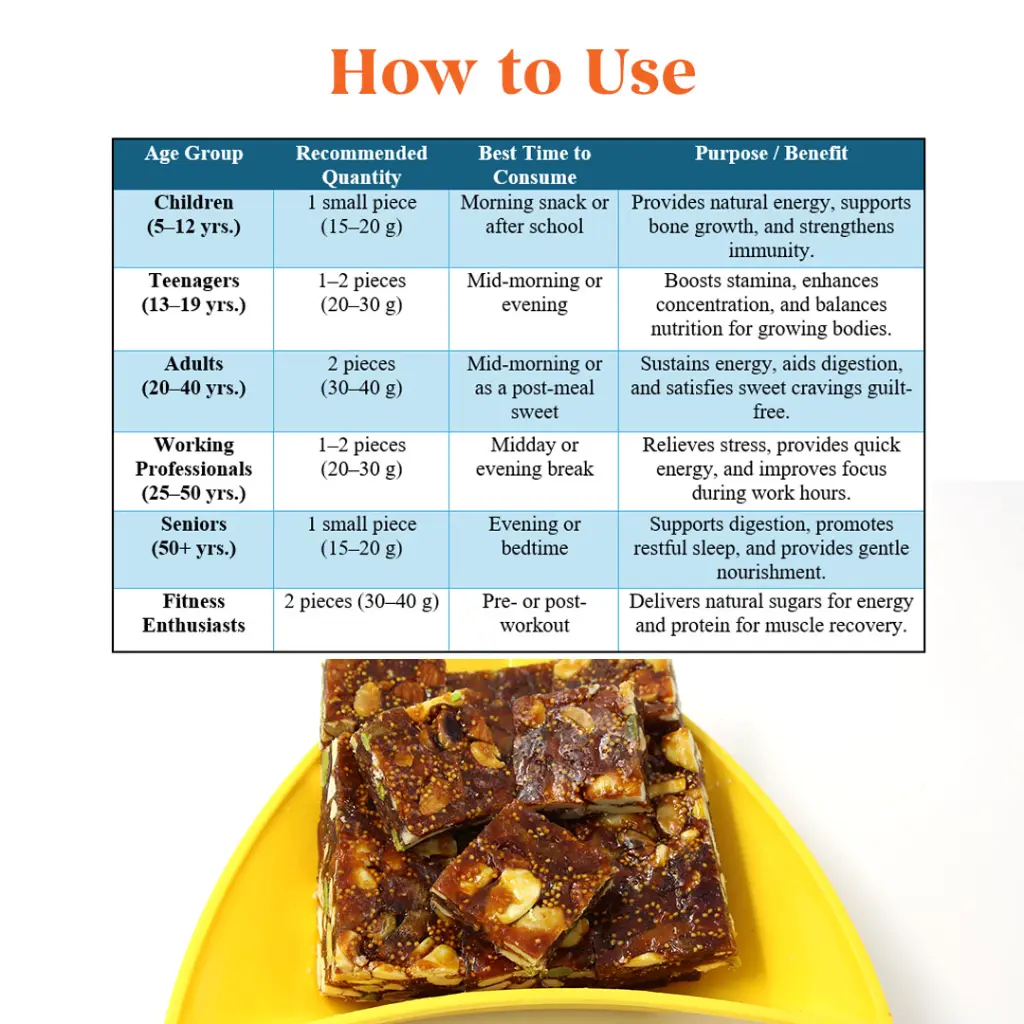 How to Use

| Age Group | Recommended Quantity | Best Time to Consume | Purpose / Benefit |
|---|---|---|---|
| Children (5–12 yrs.) | 1 small piece (15–20 g) | Morning snack or after school | Provides natural energy, supports bone growth, and strengthens immunity. |
| Teenagers (13–19 yrs.) | 1–2 pieces (20–30 g) | Mid-morning or evening | Boosts stamina, enhances concentration, and balances nutrition for growing bodies. |
| Adults (20–40 yrs.) | 2 pieces (30–40 g) | Mid-morning or as a post-meal sweet | Sustains energy, aids digestion, and satisfies sweet cravings guilt-free. |
| Working Professionals (25–50 yrs.) | 1–2 pieces (20–30 g) | Midday or evening break | Relieves stress, provides quick energy, and improves focus during work hours. |
| Seniors (50+ yrs.) | 1 small piece (15–20 g) | Evening or bedtime | Supports digestion, promotes restful sleep, and provides gentle nourishment. |
| Fitness Enthusiasts | 2 pieces (30–40 g) | Pre- or post-workout | Delivers natural sugars for energy and protein for muscle recovery. |