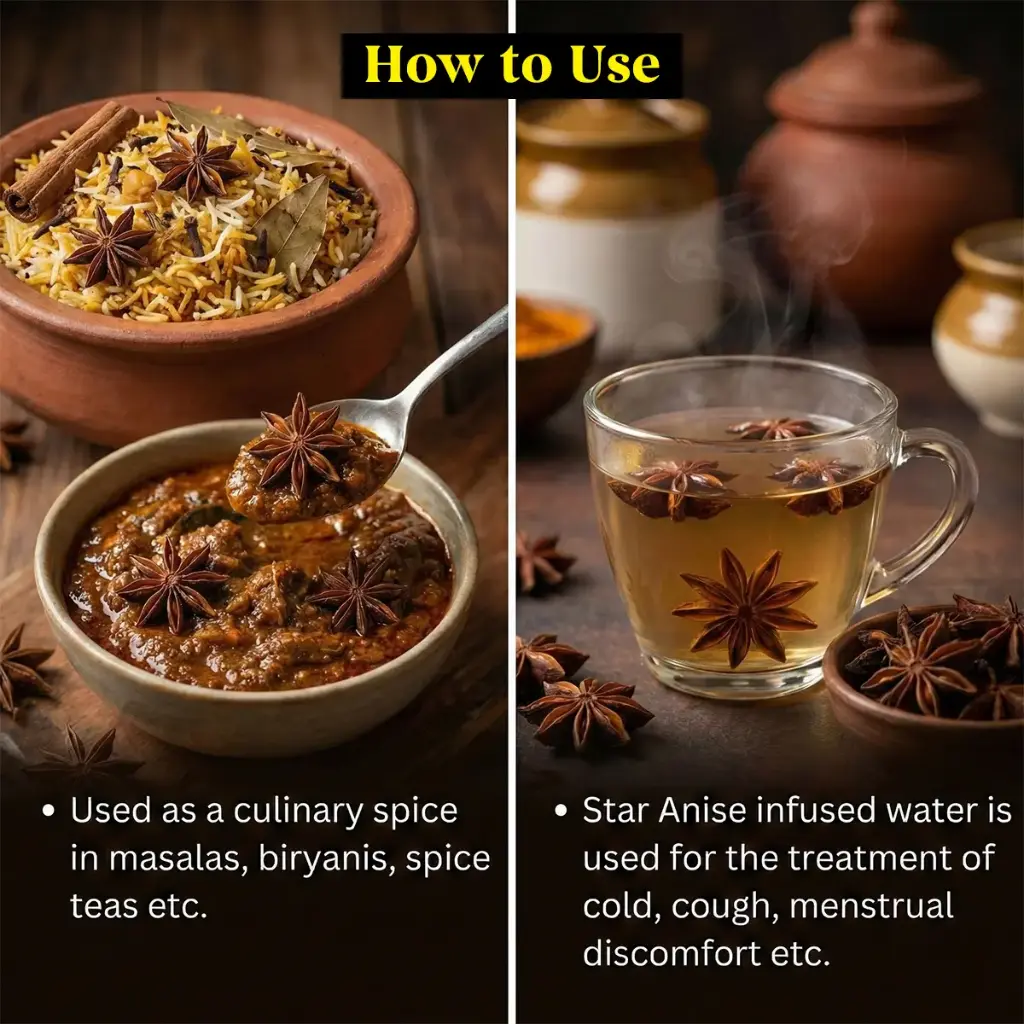 How to Use

• Used as a culinary spice in masalas, biryanis, spice teas etc.

• Star Anise infused water is used for the treatment of cold, cough, menstrual discomfort etc.