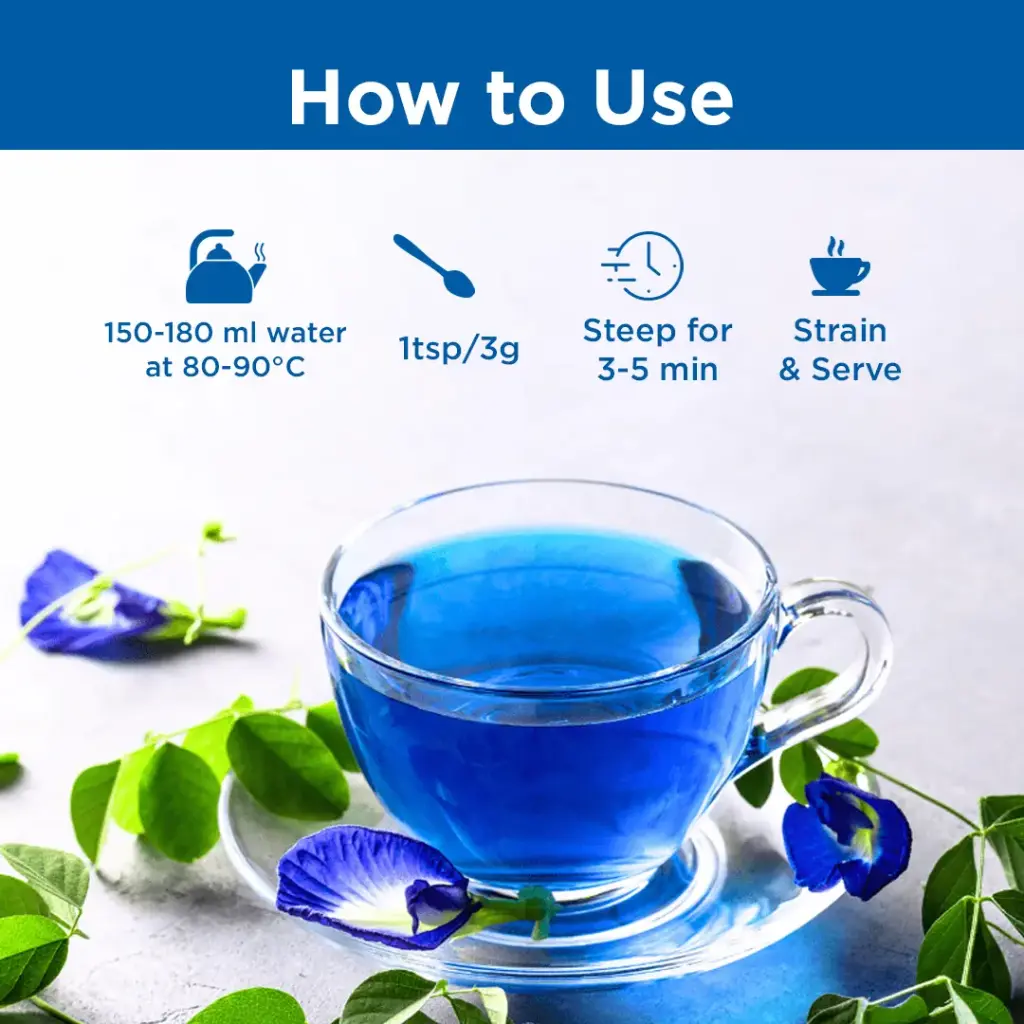 How to Use

150-180 ml water at 80-90°C

1tsp/3g

Steep for 3-5 min

Strain & Serve