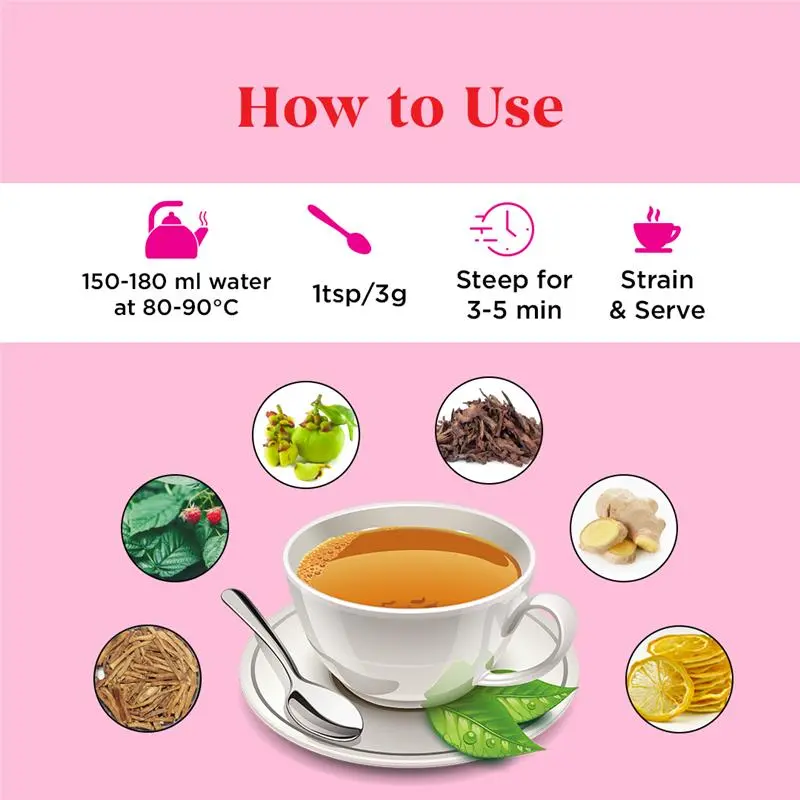 How to Use

150-180 ml water at 80-90°C

1tsp/3g

Steep for 3-5 min

Strain & Serve