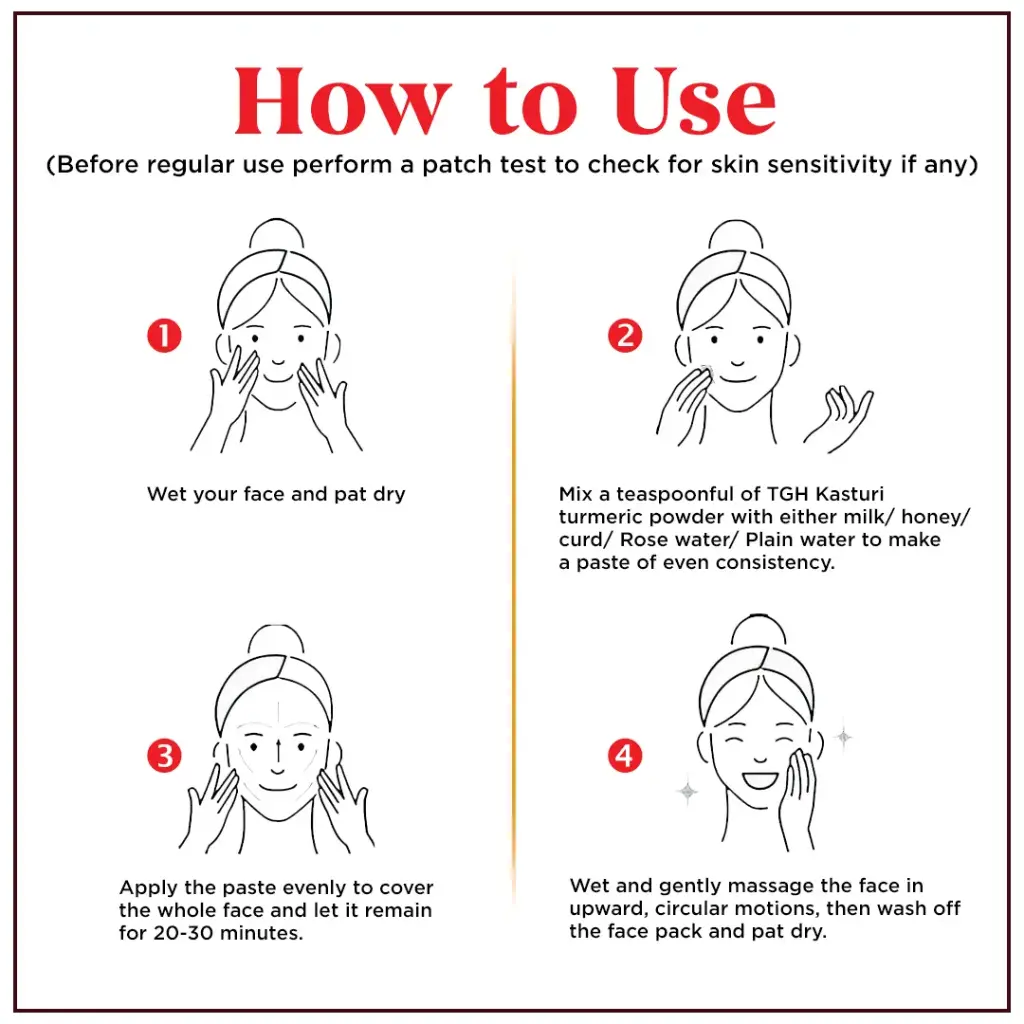 How to Use
(Before regular use perform a patch test to check for skin sensitivity if any)

1

Wet your face and pat dry

2

Mix a teaspoonful of TGH Kasturi turmeric powder with either milk/ honey/ curd/ Rose water/ Plain water to make a paste of even consistency.

3

Apply the paste evenly to cover the whole face and let it remain for 20-30 minutes.

4

Wet and gently massage the face in upward, circular motions, then wash off the face pack and pat dry.