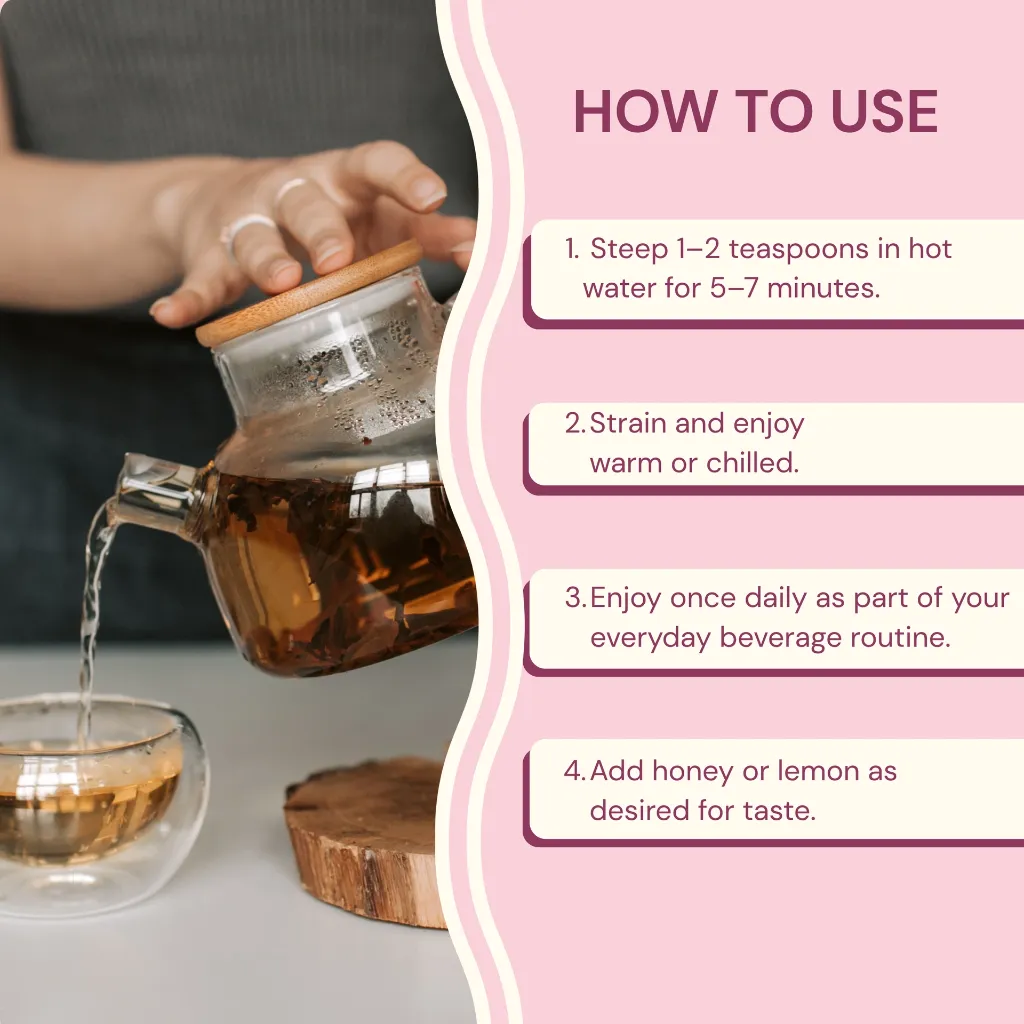 HOW TO USE

1. Steep 1–2 teaspoons in hot water for 5–7 minutes.

2. Strain and enjoy warm or chilled.

3. Enjoy once daily as part of your everyday beverage routine.

4. Add honey or lemon as desired for taste.