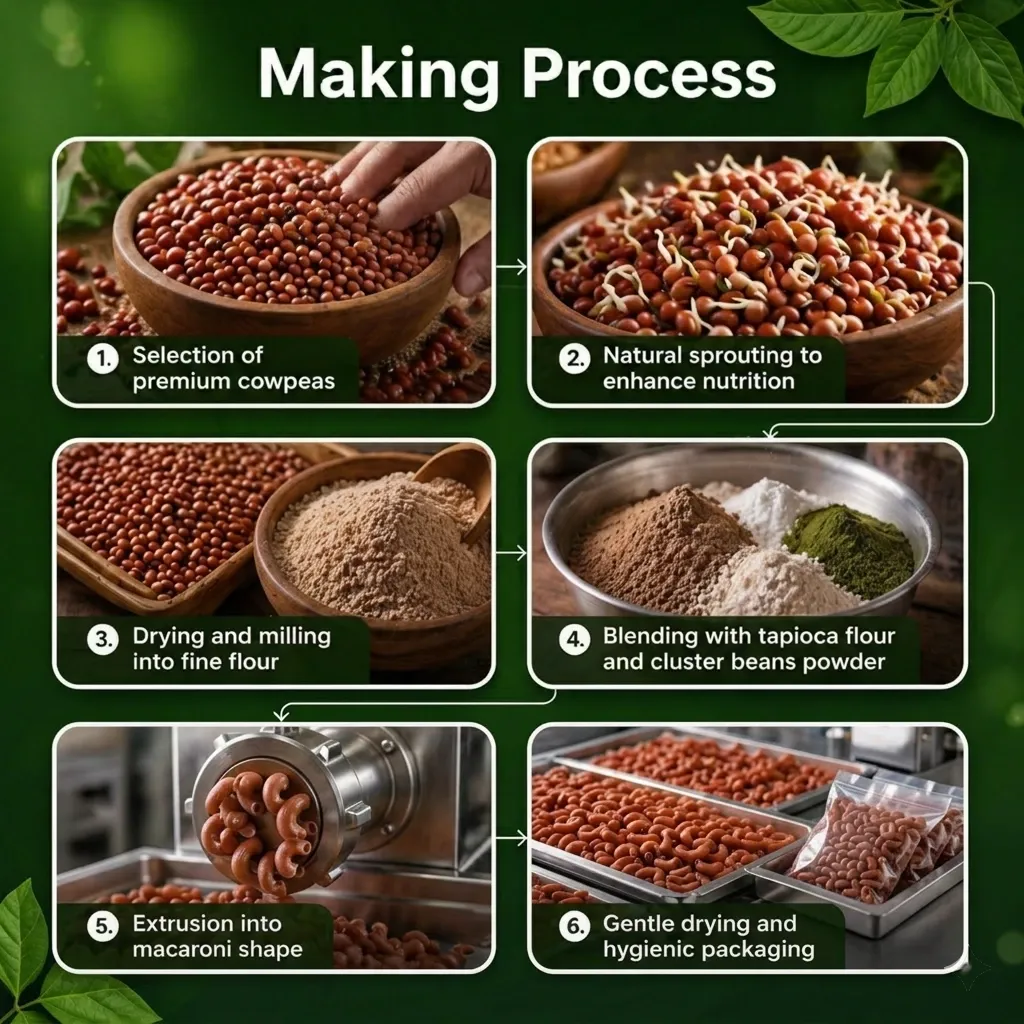 Making Process

1. Selection of premium cowpeas

2. Natural sprouting to enhance nutrition

3. Drying and milling into fine flour

4. Blending with tapioca flour and cluster beans powder

5. Extrusion into macaroni shape

6. Gentle drying and hygienic packaging