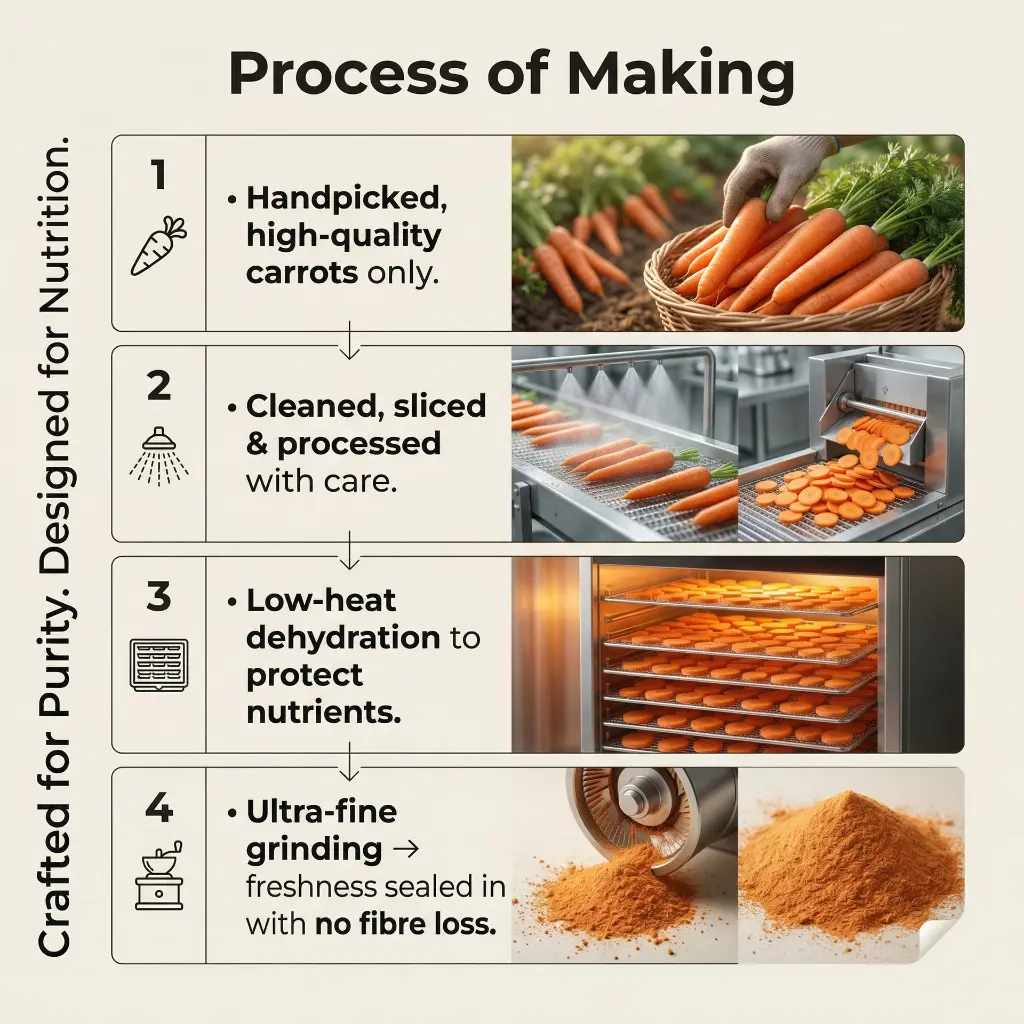 Process of Making

Crafted for Purity. Designed for Nutrition.

1
• Handpicked, high-quality carrots only.

2
• Cleaned, sliced & processed with care.

3
• Low-heat dehydration to protect nutrients.

4
• Ultra-fine grinding → freshness sealed in with no fibre loss.