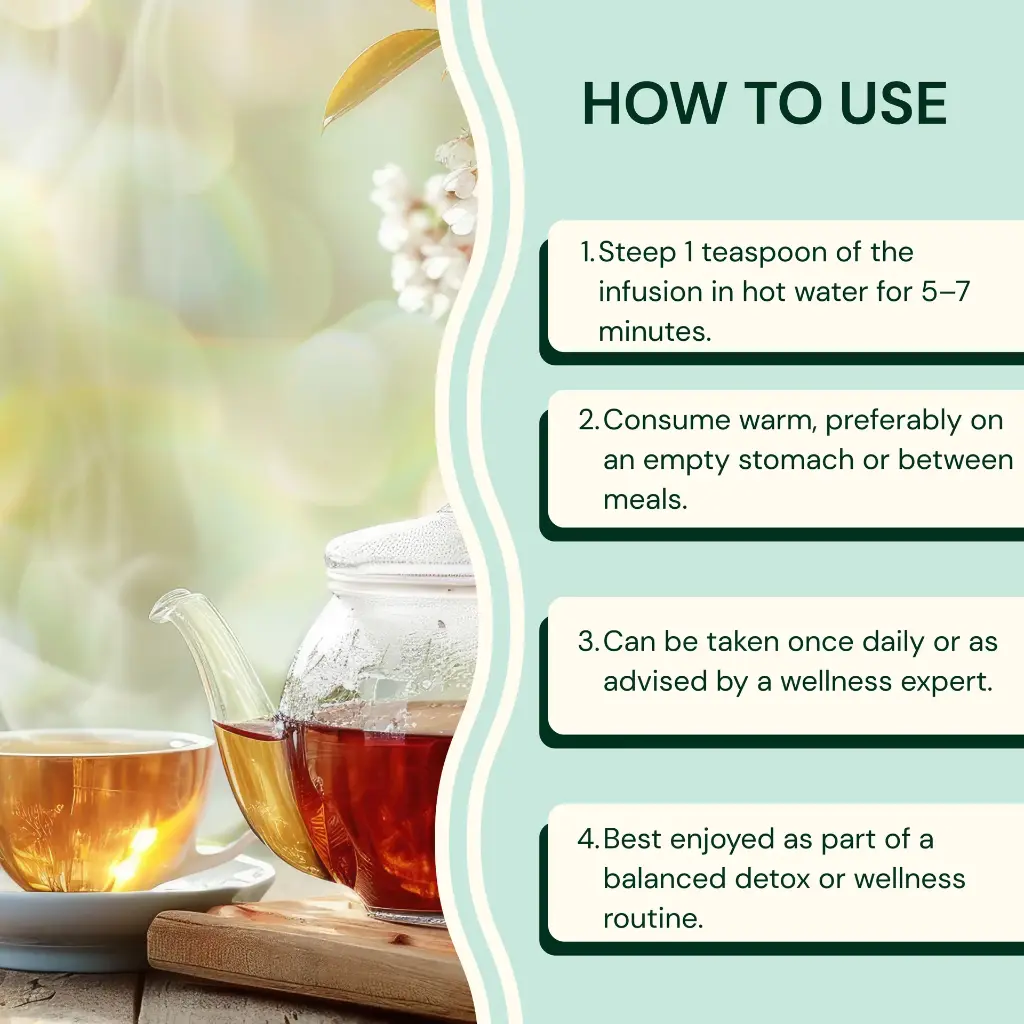 HOW TO USE

1. Steep 1 teaspoon of the infusion in hot water for 5–7 minutes.

2. Consume warm, preferably on an empty stomach or between meals.

3. Can be taken once daily or as advised by a wellness expert.

4. Best enjoyed as part of a balanced detox or wellness routine.