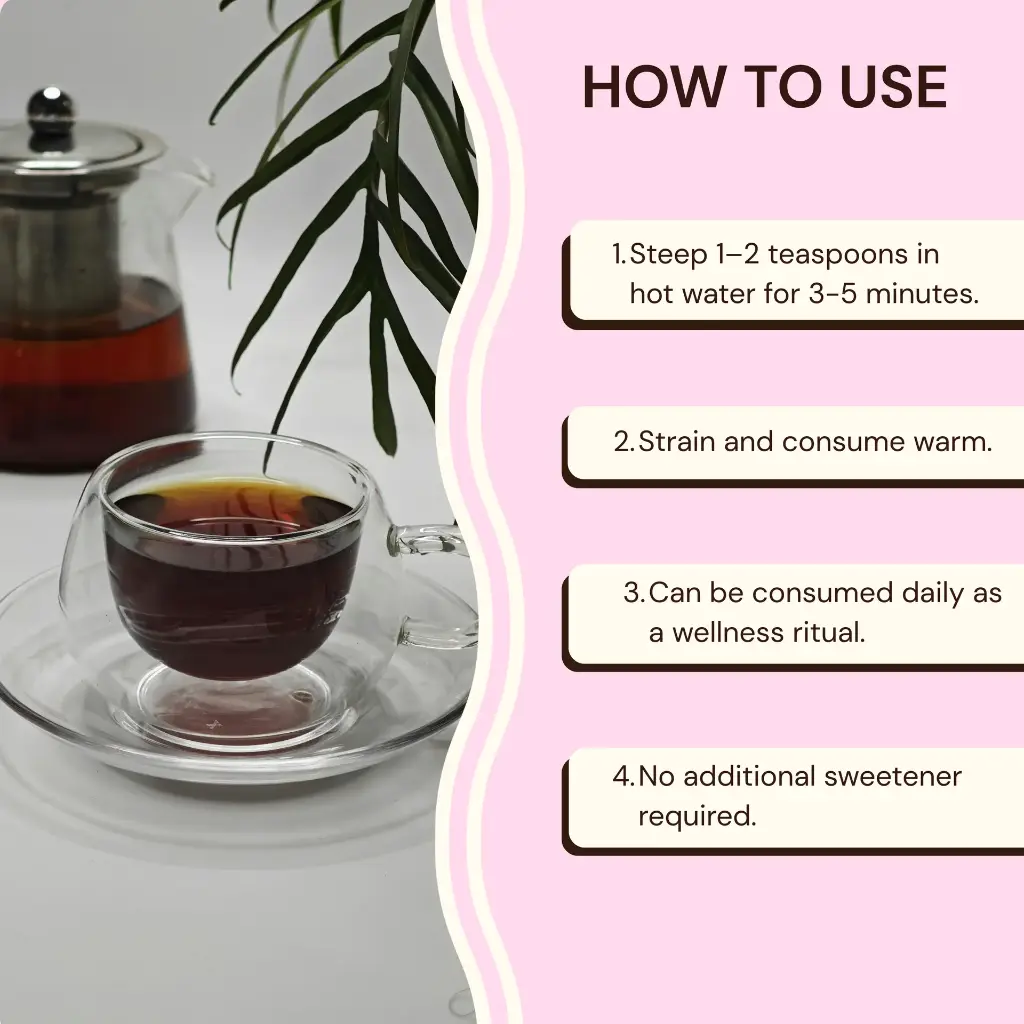 HOW TO USE

1. Steep 1–2 teaspoons in hot water for 3-5 minutes.

2. Strain and consume warm.

3. Can be consumed daily as a wellness ritual.

4. No additional sweetener required.