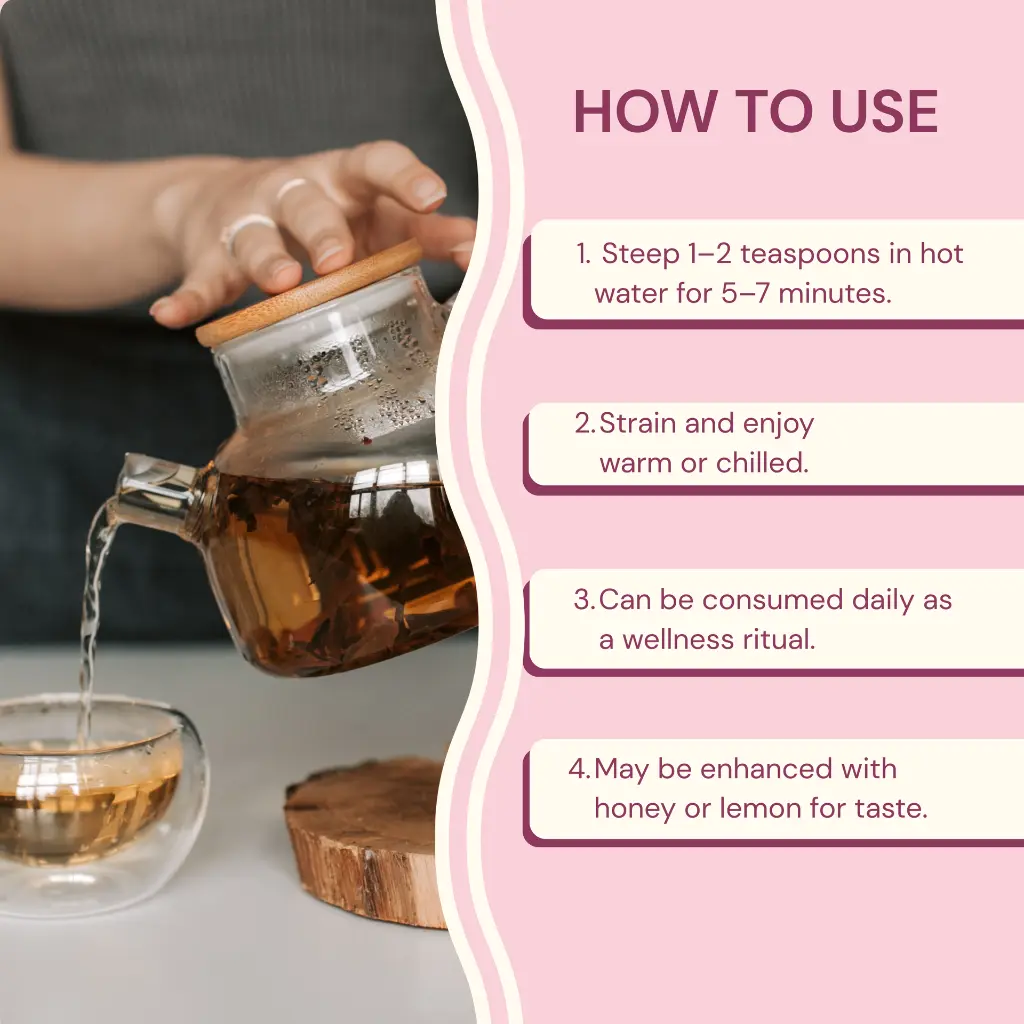 HOW TO USE

1. Steep 1–2 teaspoons in hot water for 5–7 minutes.

2. Strain and enjoy warm or chilled.

3. Can be consumed daily as a wellness ritual.

4. May be enhanced with honey or lemon for taste.