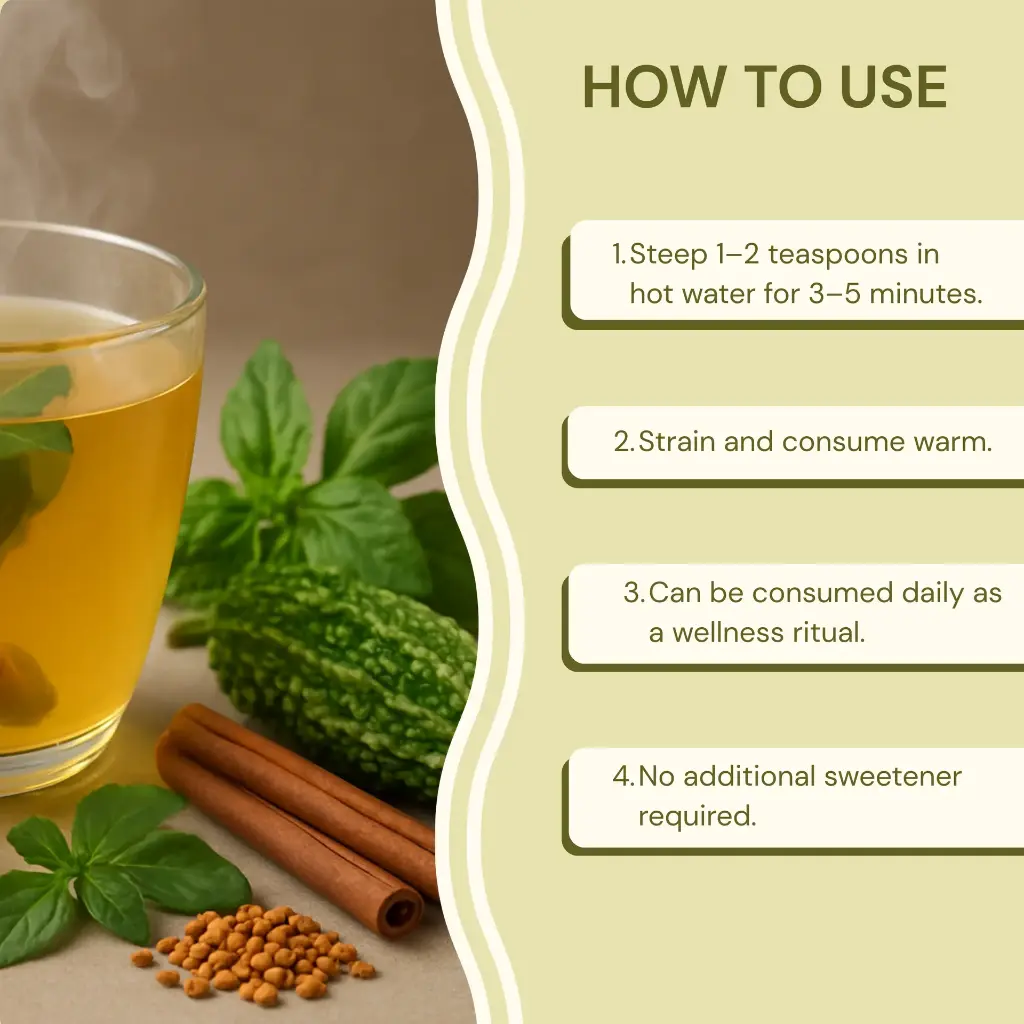 HOW TO USE

1. Steep 1–2 teaspoons in hot water for 3–5 minutes.

2. Strain and consume warm.

3. Can be consumed daily as a wellness ritual.

4. No additional sweetener required.