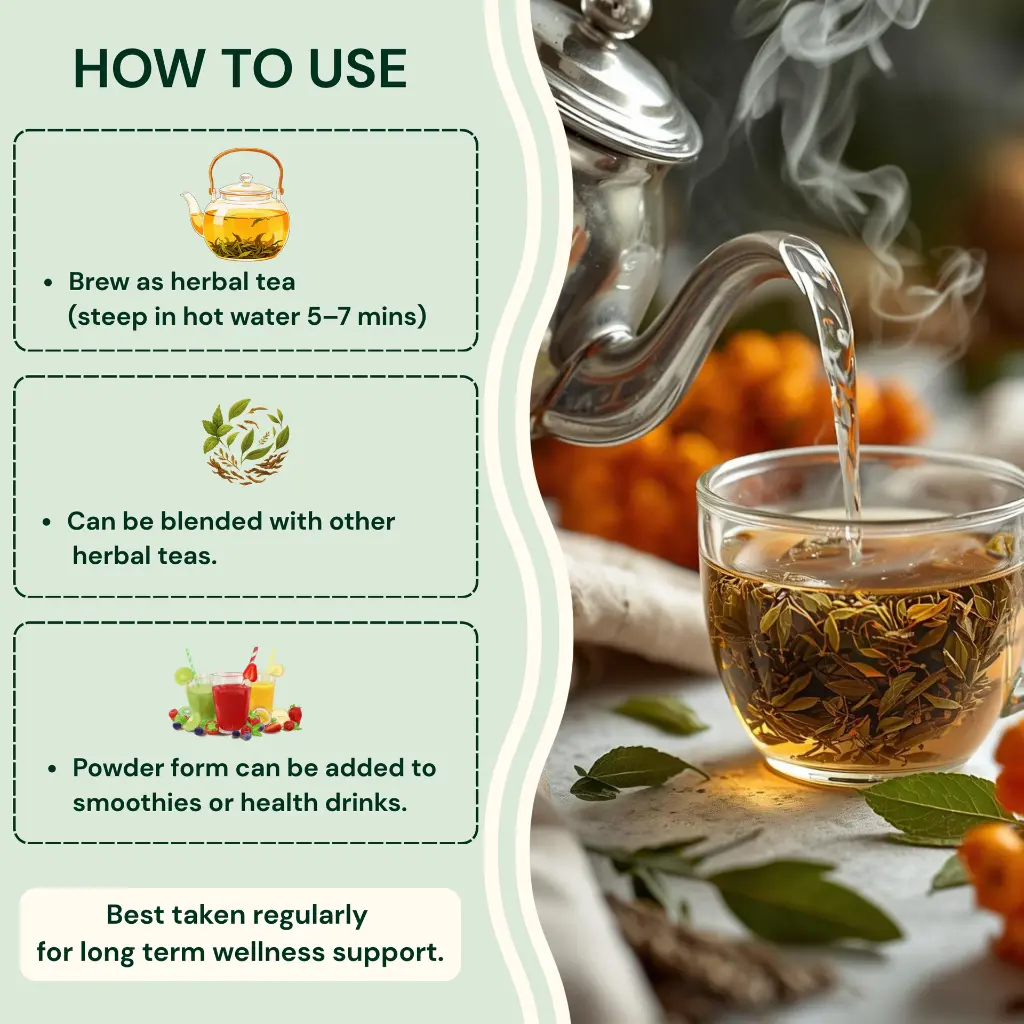 HOW TO USE

• Brew as herbal tea (steep in hot water 5–7 mins)

• Can be blended with other herbal teas.

• Powder form can be added to smoothies or health drinks.

Best taken regularly for long term wellness support.