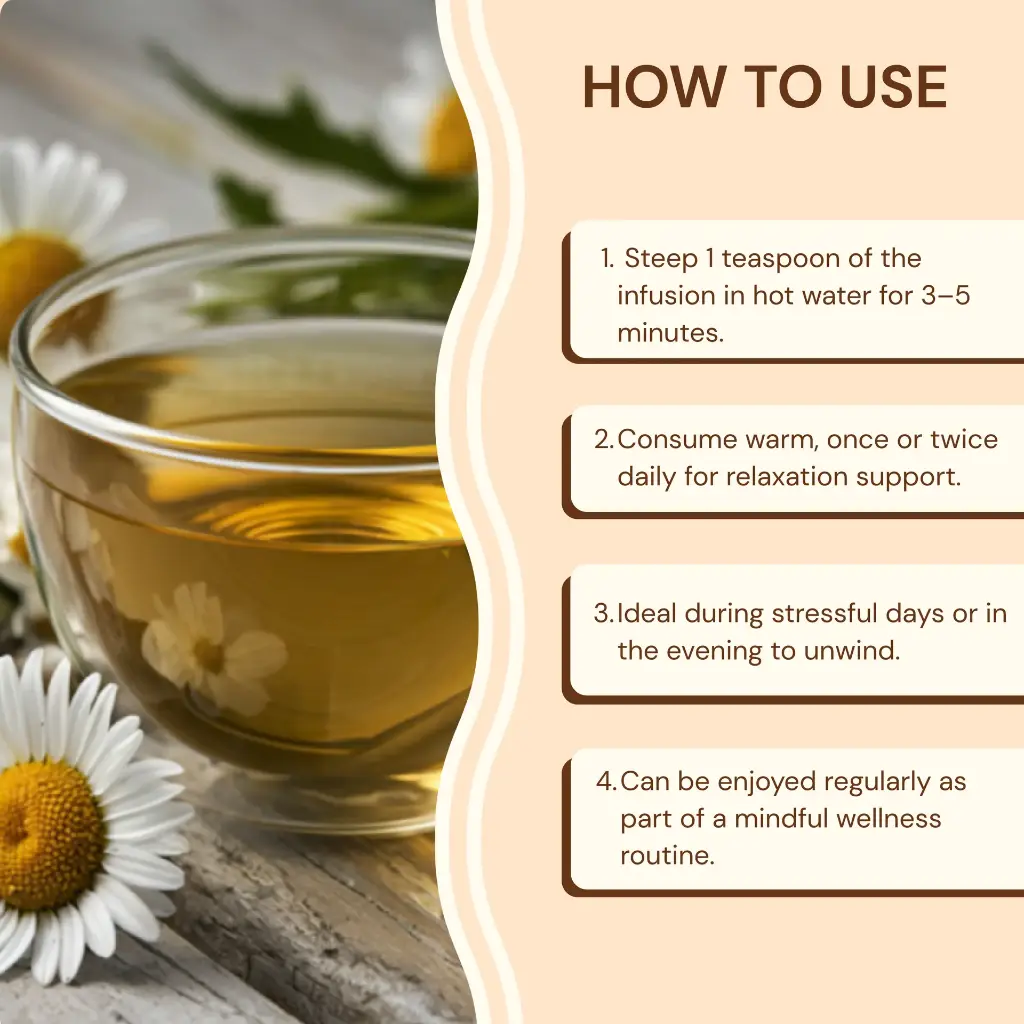 HOW TO USE

1. Steep 1 teaspoon of the infusion in hot water for 3–5 minutes.

2. Consume warm, once or twice daily for relaxation support.

3. Ideal during stressful days or in the evening to unwind.

4. Can be enjoyed regularly as part of a mindful wellness routine.