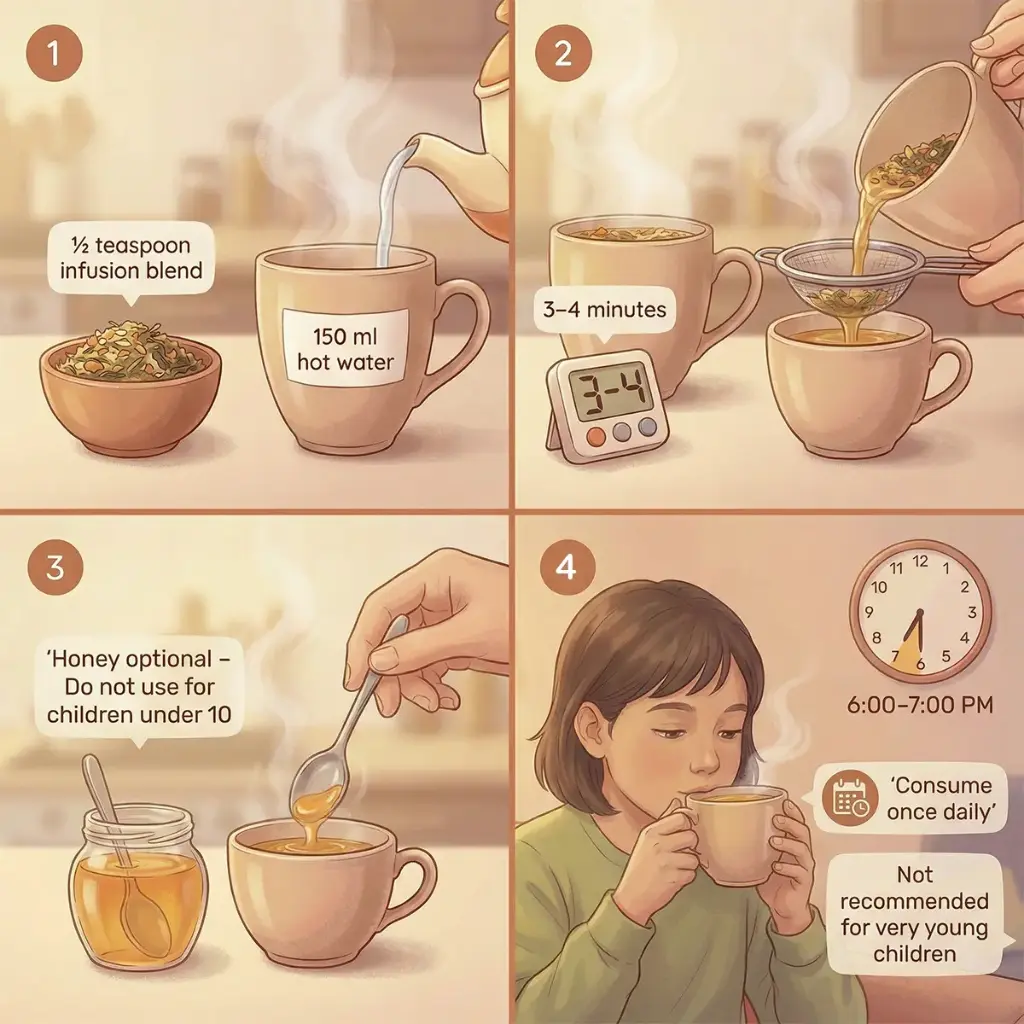 1

½ teaspoon infusion blend

150 ml hot water

2

3–4 minutes

3-4

3

'Honey optional – Do not use for children under 10

4

12 1 2 3 4 5 6 7 8 9 10 11

6:00–7:00 PM

'Consume once daily'

Not recommended for very young children