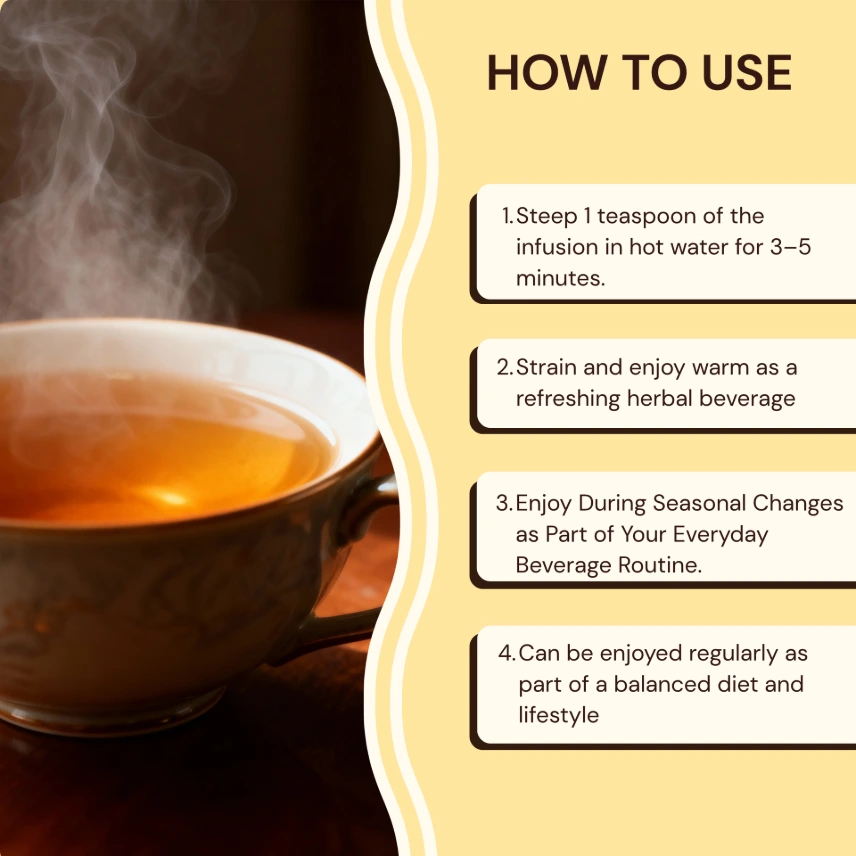 HOW TO USE

1. Steep 1 teaspoon of the infusion in hot water for 3–5 minutes.

2. Strain and enjoy warm as a refreshing herbal beverage

3. Enjoy During Seasonal Changes as Part of Your Everyday Beverage Routine.

4. Can be enjoyed regularly as part of a balanced diet and lifestyle