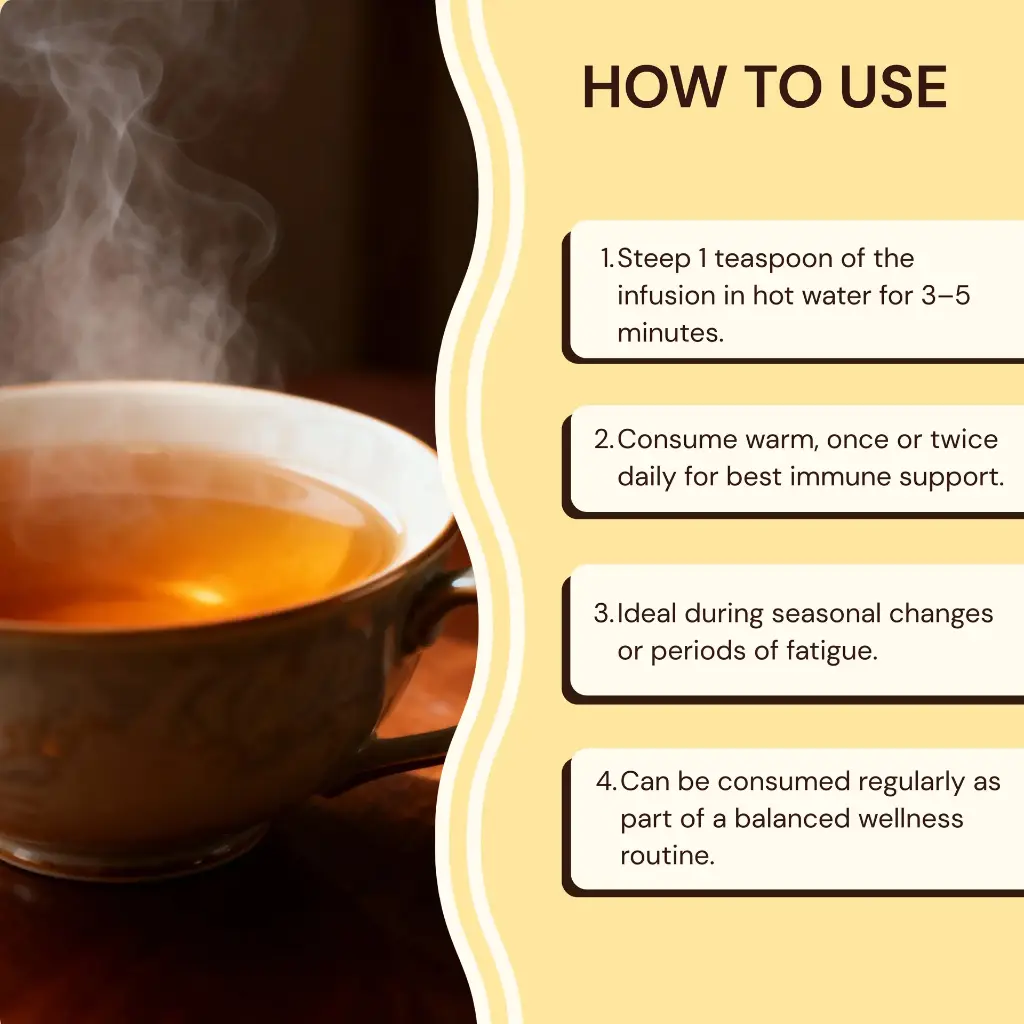 HOW TO USE

1. Steep 1 teaspoon of the infusion in hot water for 3–5 minutes.

2. Consume warm, once or twice daily for best immune support.

3. Ideal during seasonal changes or periods of fatigue.

4. Can be consumed regularly as part of a balanced wellness routine.