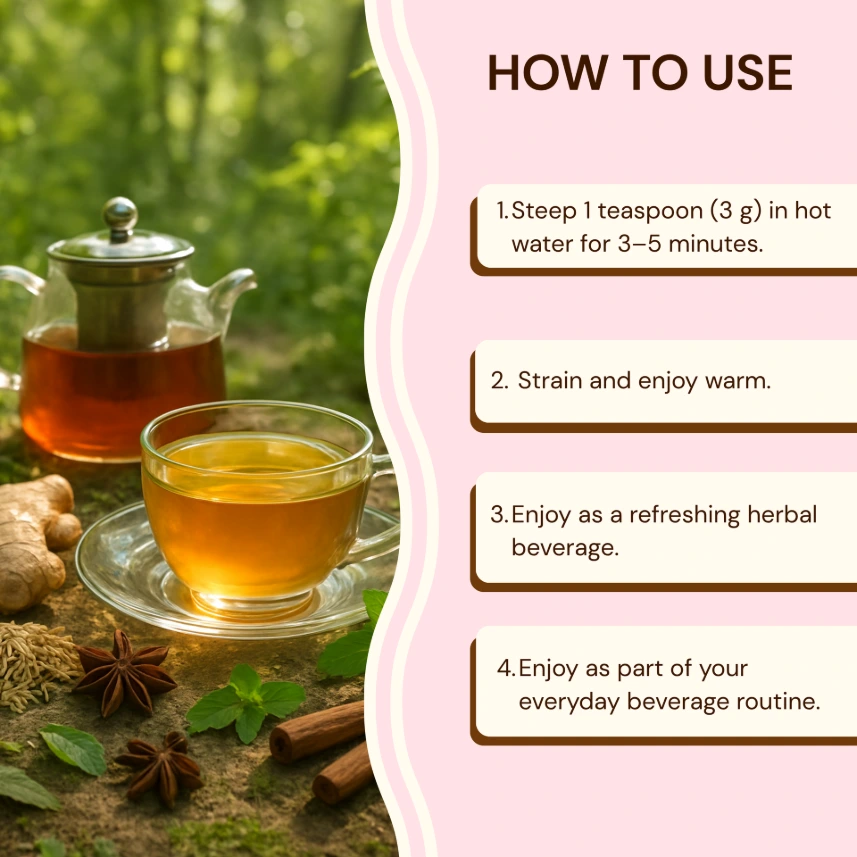 HOW TO USE

1. Steep 1 teaspoon (3 g) in hot water for 3–5 minutes.

2. Strain and enjoy warm.

3. Enjoy as a refreshing herbal beverage.

4. Enjoy as part of your everyday beverage routine.